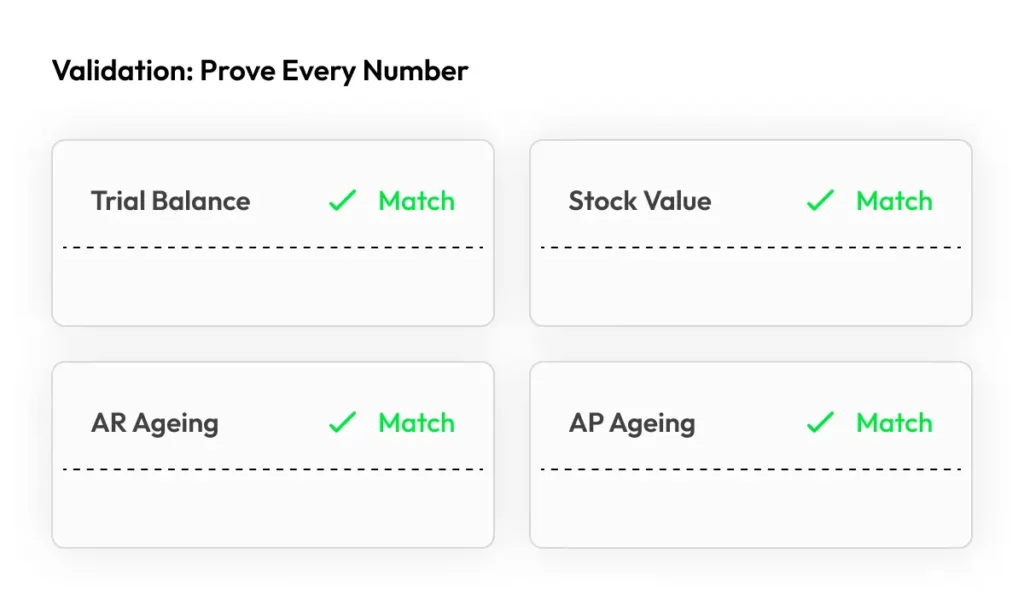 Validation: Prove Every Number

Trial Balance ✓ Match

Stock Value ✓ Match

AR Ageing ✓ Match

AP Ageing ✓ Match